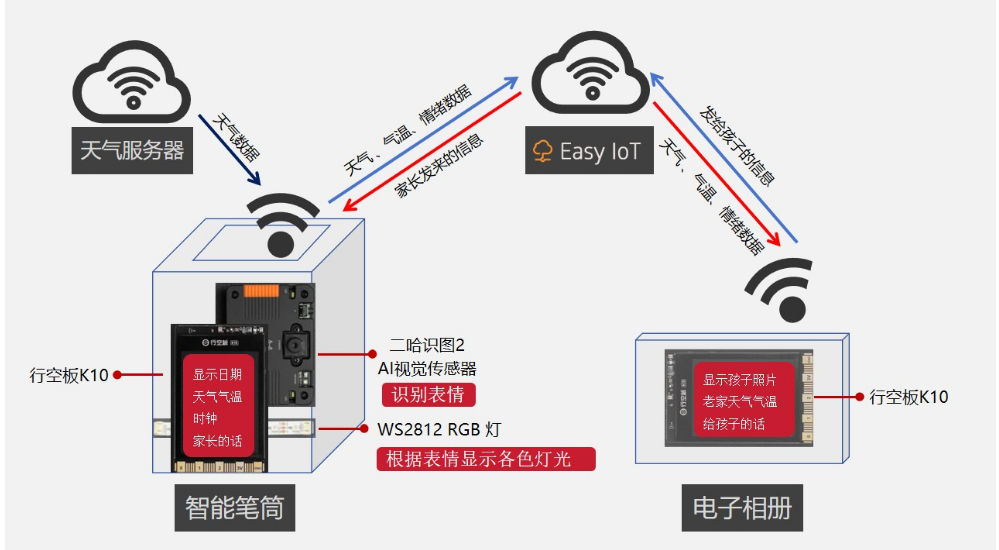 天气服务器

天气数据

天气、气温、情绪数据

家长发来的信息

Easy IoT

发给孩子的信息

天气、气温、情绪数据

行空板K10

行空板

显示日期
天气气温
时钟
家长的话

二哈识图2
AI视觉传感器

识别表情

WS2812 RGB 灯

根据表情显示各色灯光

智能笔筒

显示孩子照片
老家天气气温
给孩子的话

行空板K10

电子相册