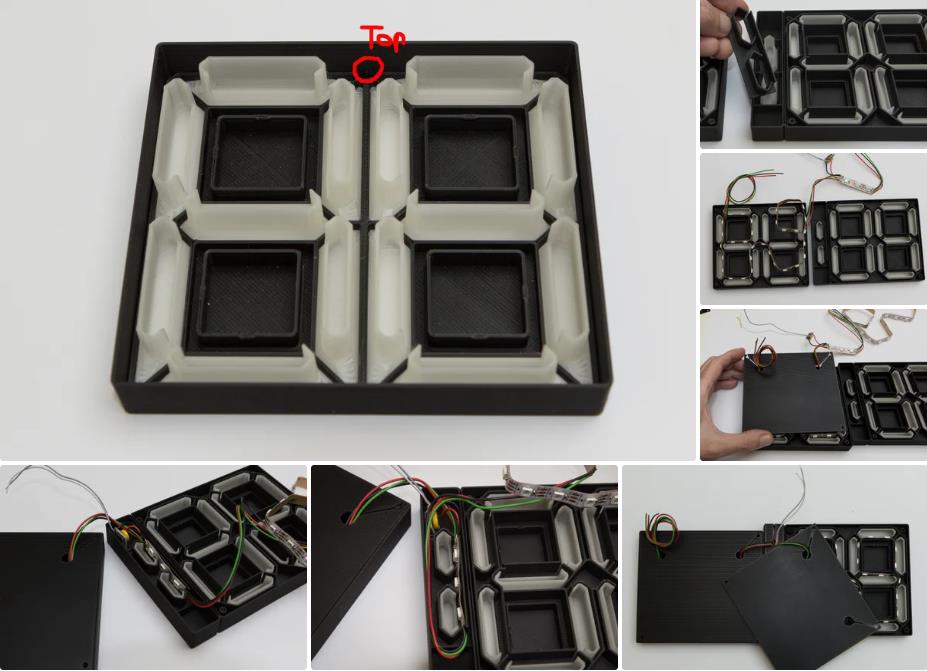 Top