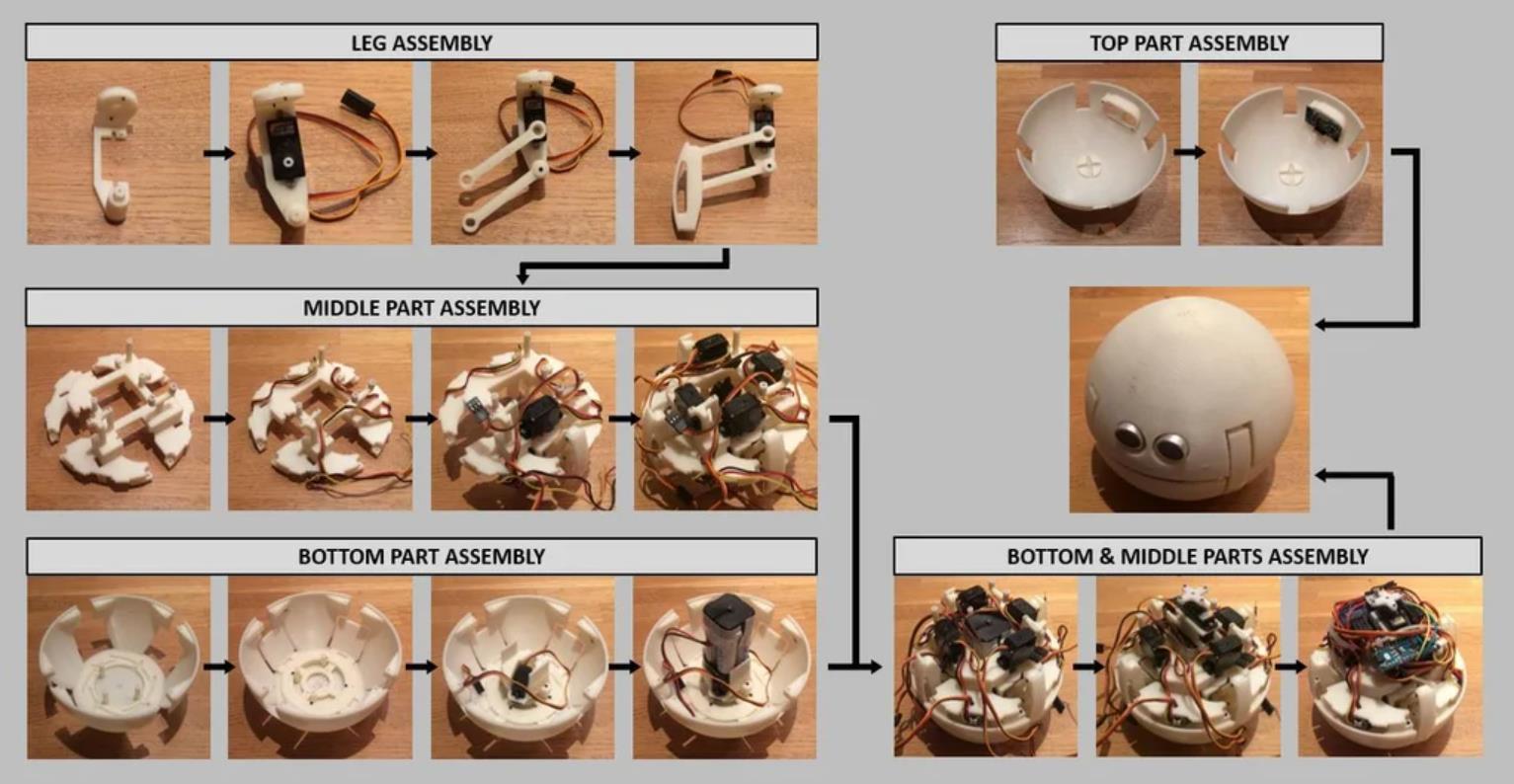 LEG ASSEMBLY

TOP PART ASSEMBLY

MIDDLE PART ASSEMBLY

BOTTOM PART ASSEMBLY

BOTTOM & MIDDLE PARTS ASSEMBLY